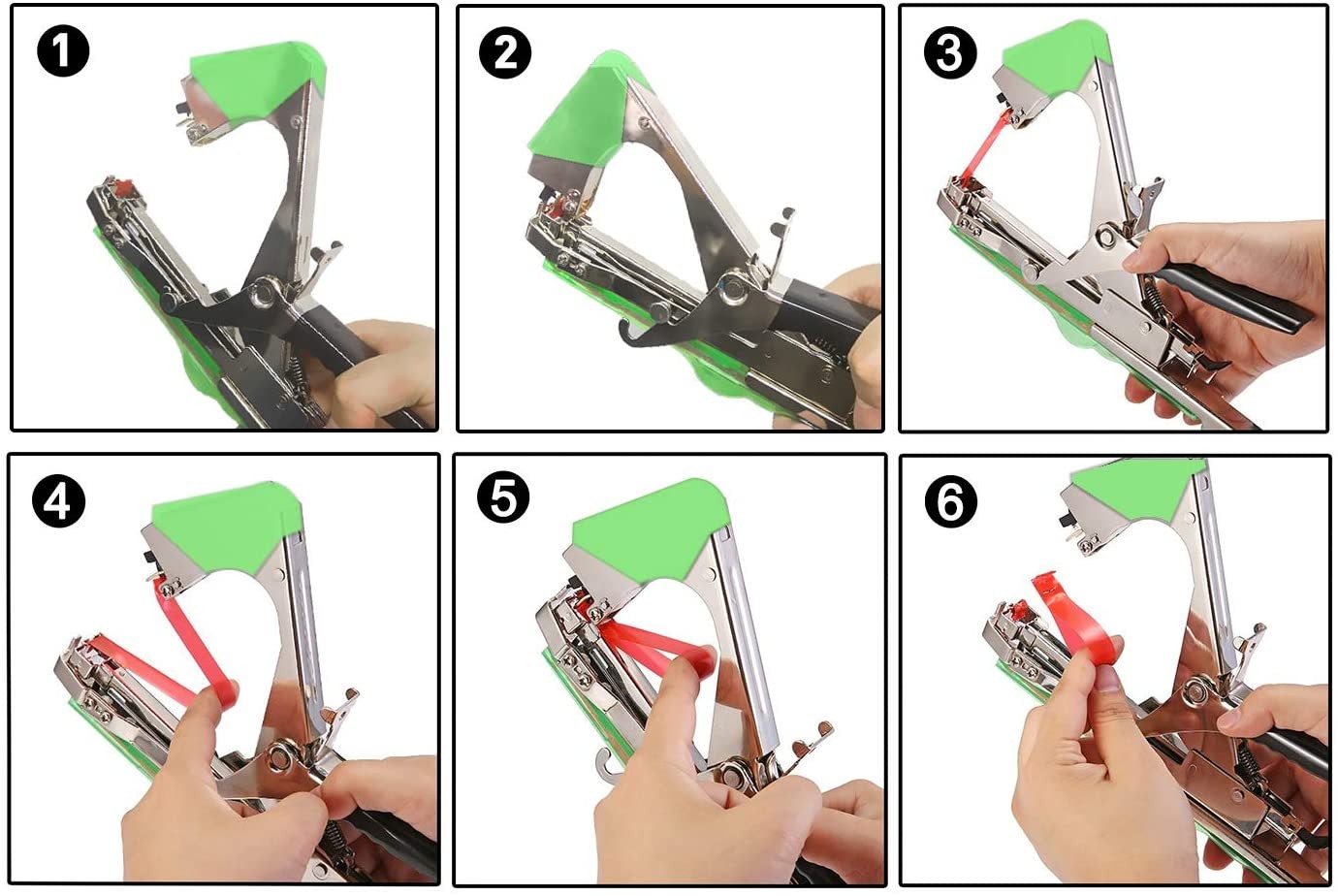 1

2

3

4

5

6