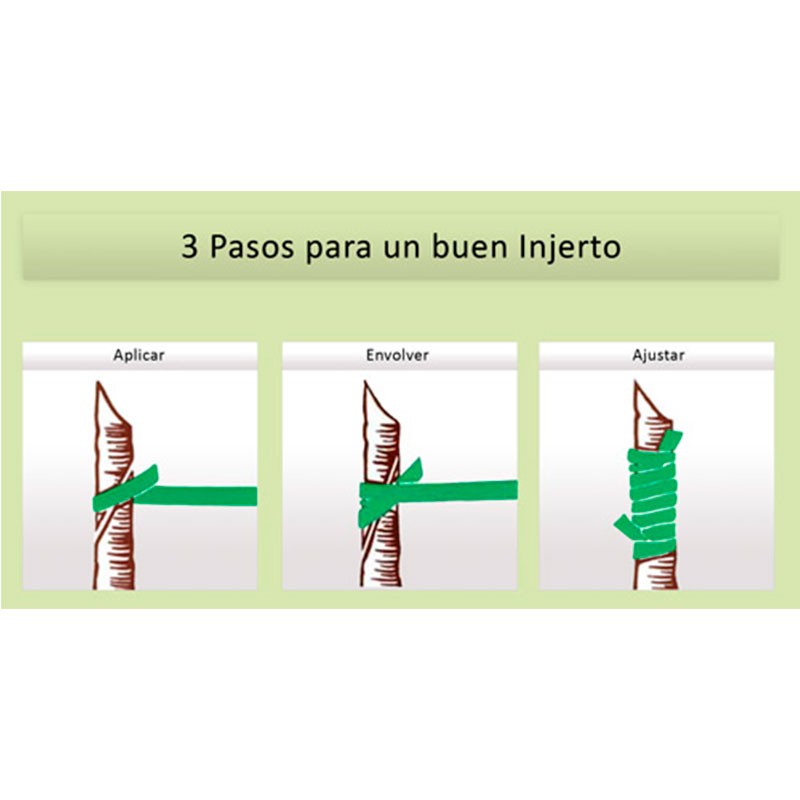 3 Pasos para un buen Injerto

Aplicar

Envolver

Ajustar